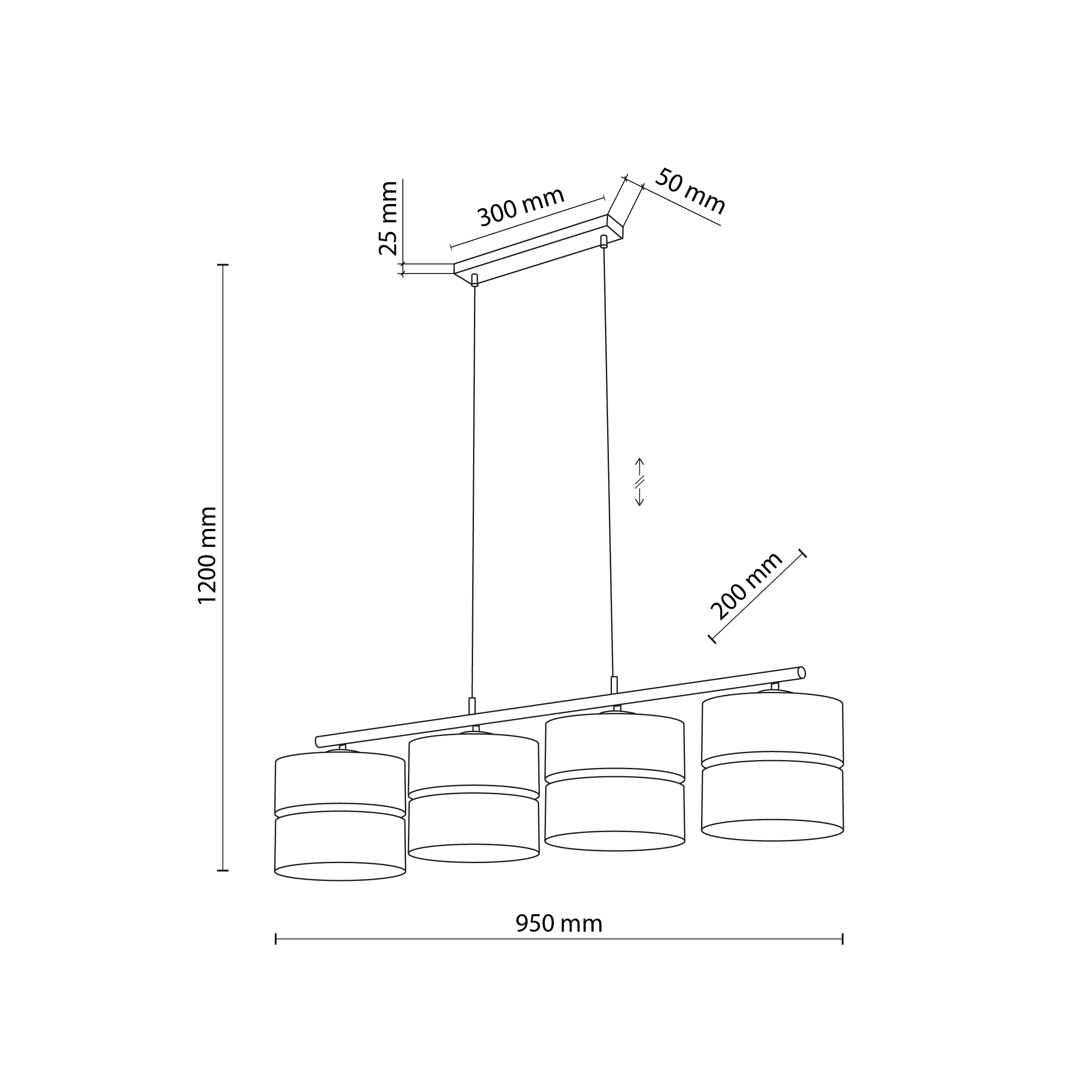 25 mm
300 mm
50 mm
1200 mm
200 mm
950 mm